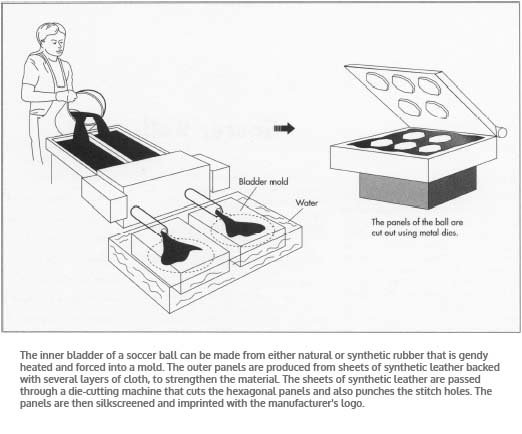 Bladder mold

Water

The panels of the ball are cut out using metal dies.

The inner bladder of a soccer ball can be made from either natural or synthetic rubber that is gendy heated and forced into a mold. The outer panels are produced from sheets of synthetic leather backed with several layers of cloth, to strengthen the material. The sheets of synthetic leather are passed through a die-cutting machine that cuts the hexagonal panels and also punches the stitch holes. The panels are then silkscreened and imprinted with the manufacturer's logo.